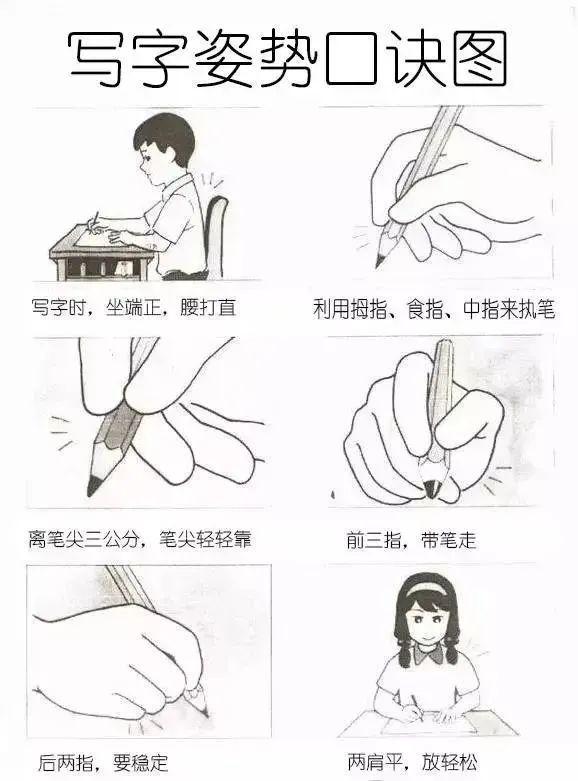 写字姿势口诀图

写字时，坐端正，腰打直

利用拇指、食指、中指来执笔

离笔尖三公分，笔尖轻轻靠

前三指，带笔走

后两指，要稳定

两肩平，放轻松